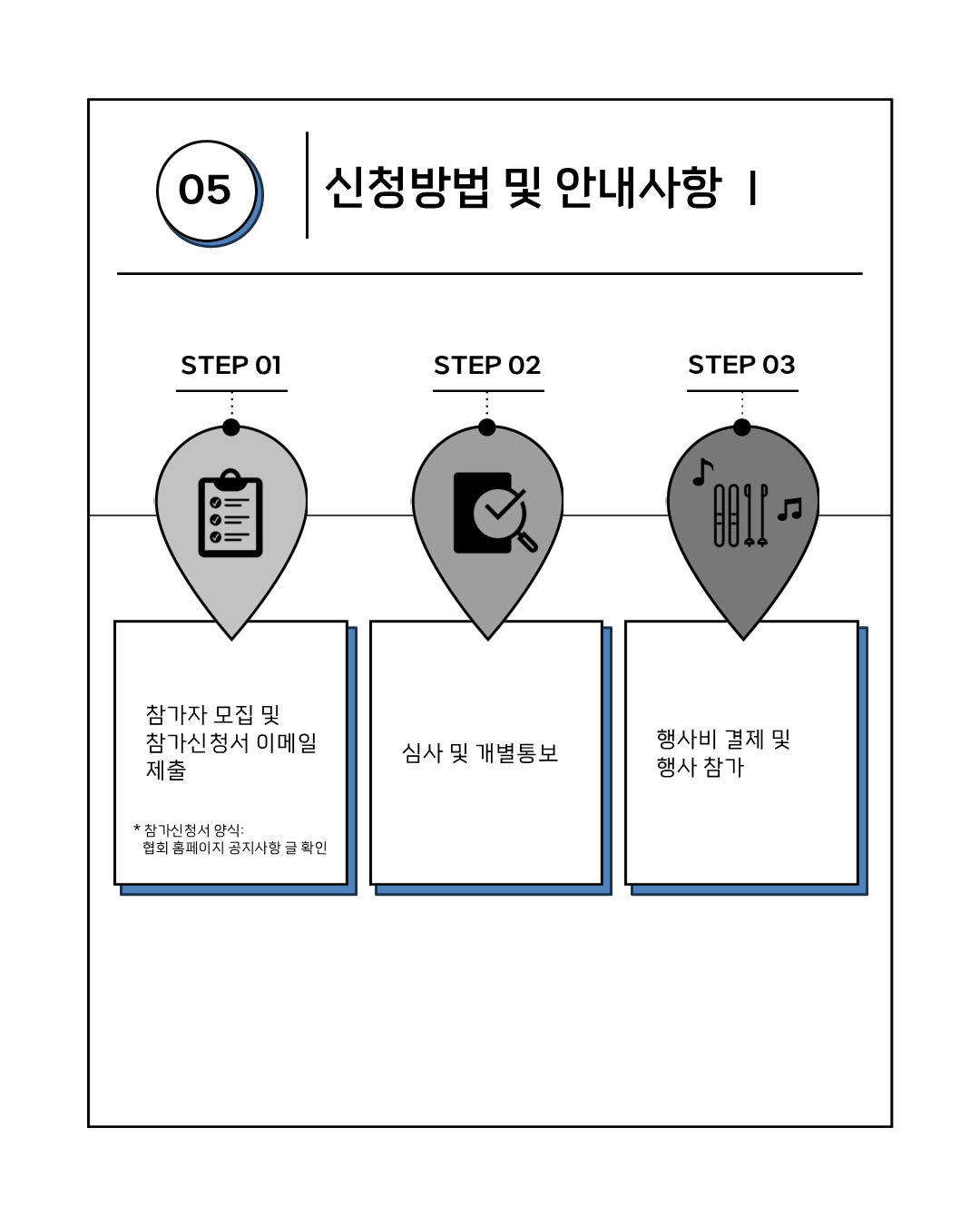 05

신청방법 및 안내사항 I

STEP 01

STEP 02

STEP 03

참가자 모집 및 참가신청서 이메일 제출

* 참가신청서 양식: 협회 홈페이지 공지사항 글 확인

심사 및 개별통보

행사비 결제 및 행사 참가